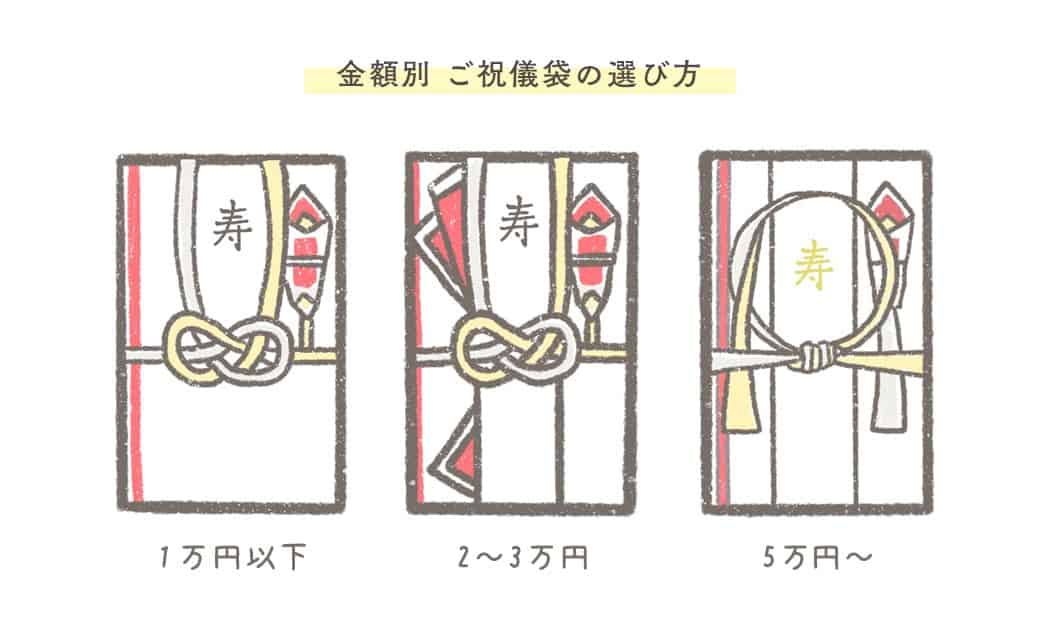 金額別 ご祝儀袋の選び方

寿

1万円以下

寿

2〜3万円

寿

5万円〜