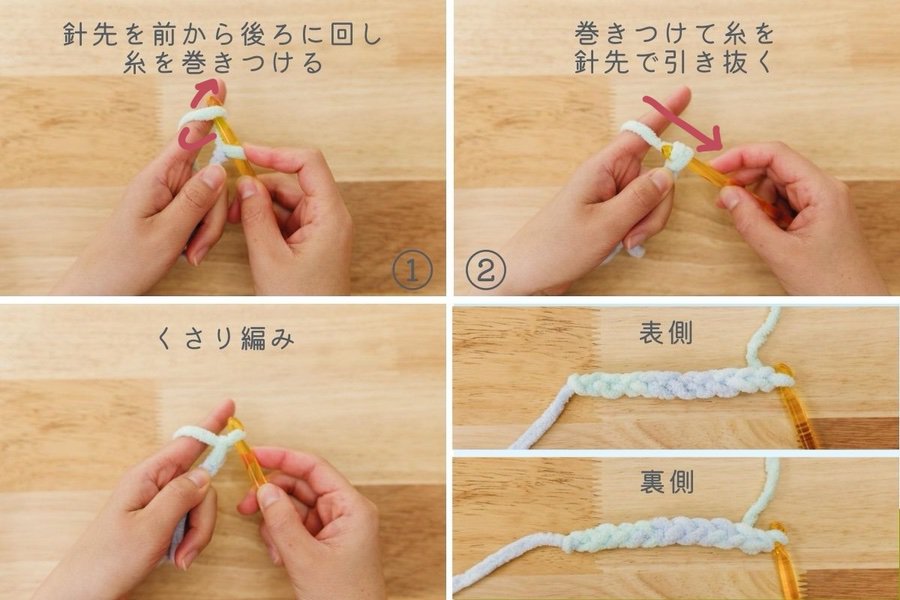 針先を前から後ろに回し
糸を巻きつける

①

巻きつけて糸を
針先で引き抜く

②

くさり編み

表側

裏側